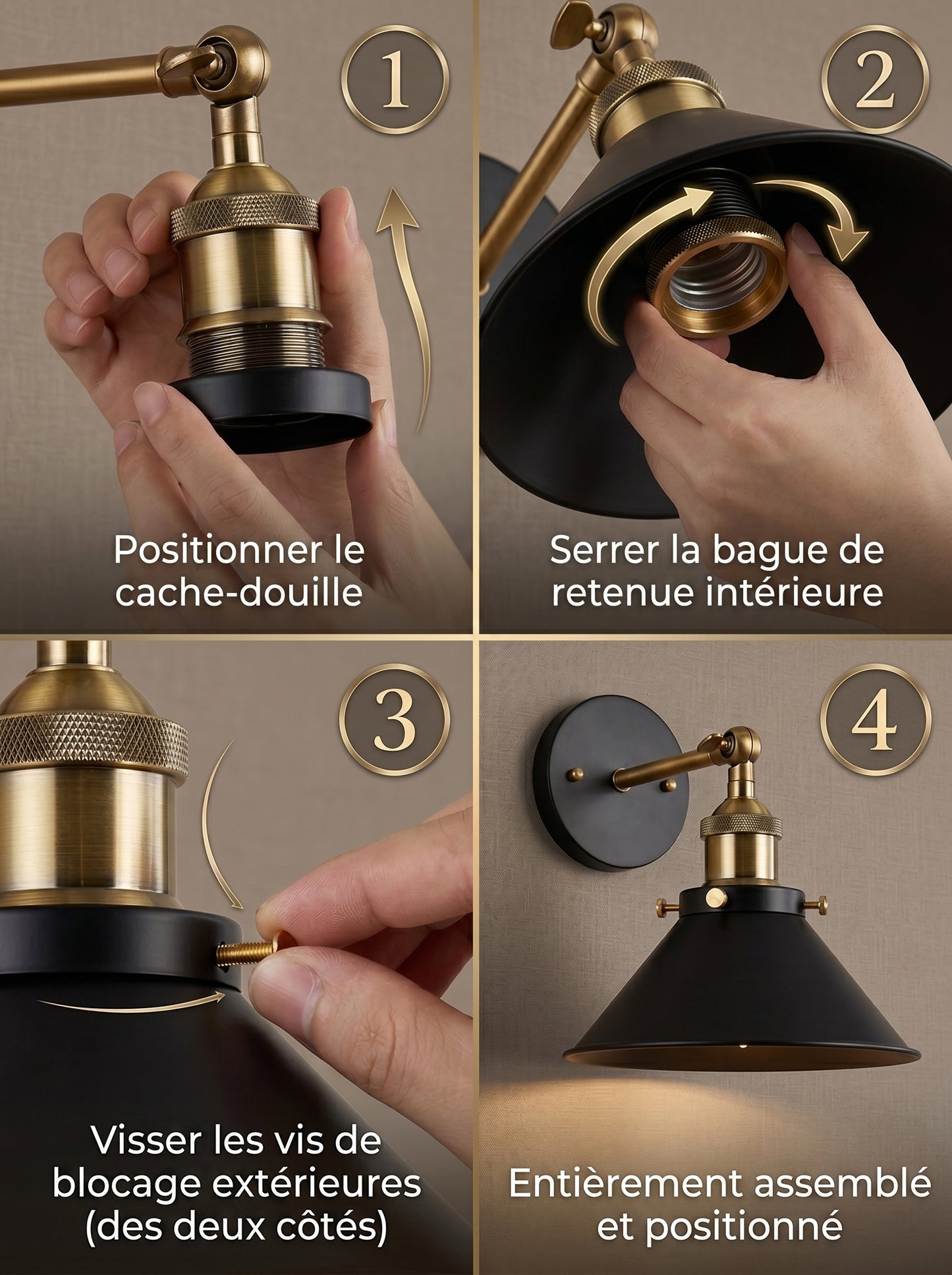 1

Positionner le cache-douille

2

Serrer la bague de retenue intérieure

3

Visser les vis de blocage extérieures (des deux côtés)

4

Entièrement assemblé et positionné