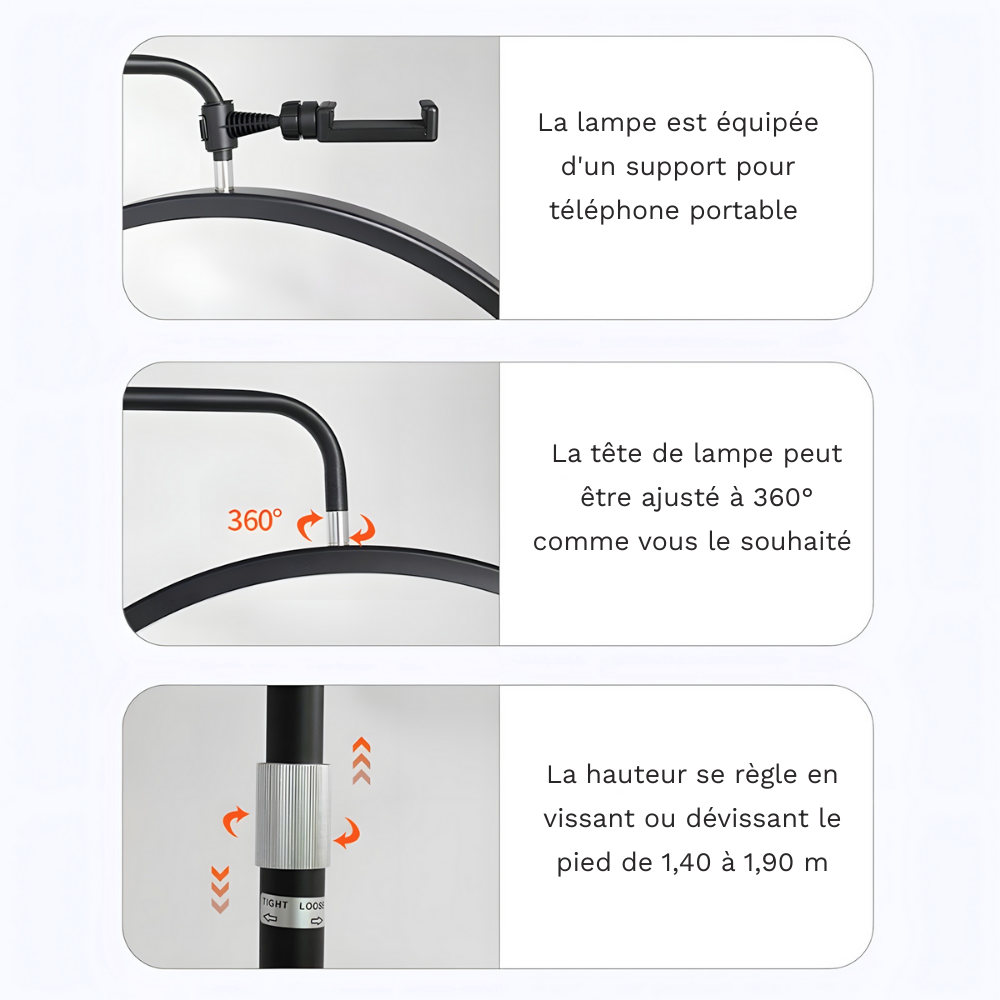 La lampe est équipée d'un support pour téléphone portable

360°

La tête de lampe peut être ajusté à 360° comme vous le souhaité

TIGHT LOOSE

La hauteur se règle en vissant ou dévissant le pied de 1,40 à 1,90 m