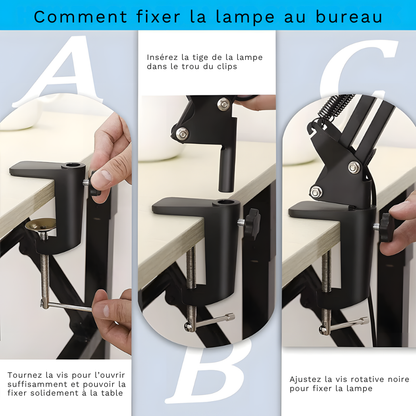 Comment fixer la lampe au bureau

A

Tournez la vis pour l'ouvrir suffisamment et pouvoir la fixer solidement à la table

Insérez la tige de la lampe dans le trou du clips

B

C

Ajustez la vis rotative noire pour fixer la lampe