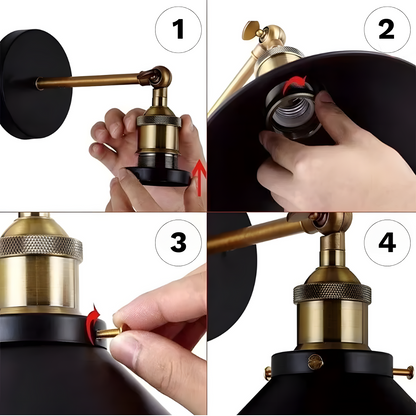 1

2

3

4